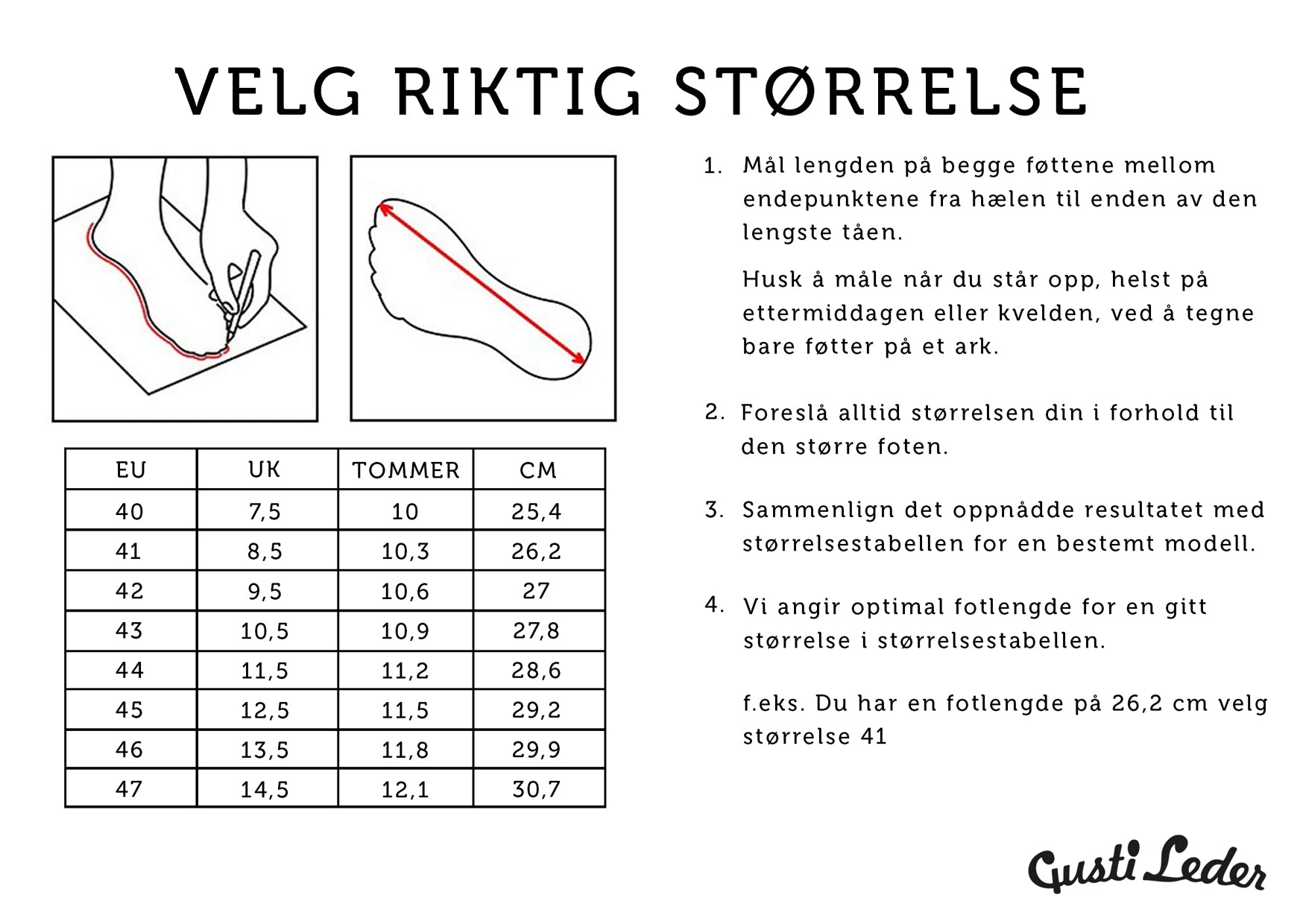 VELG RIKTIG STØRRELSE

| EU | UK | TOMMER | CM |
|---|---|---|---|
| 40 | 7,5 | 10 | 25,4 |
| 41 | 8,5 | 10,3 | 26,2 |
| 42 | 9,5 | 10,6 | 27 |
| 43 | 10,5 | 10,9 | 27,8 |
| 44 | 11,5 | 11,2 | 28,6 |
| 45 | 12,5 | 11,5 | 29,2 |
| 46 | 13,5 | 11,8 | 29,9 |
| 47 | 14,5 | 12,1 | 30,7 |

1. Mål lengden på begge føttene mellom endepunktene fra hælen til enden av den lengste tåen.

Husk å måle når du står opp, helst på ettermiddagen eller kvelden, ved å tegne bare føtter på et ark.

2. Foreslå alltid størrelsen din i forhold til den større foten.

3. Sammenlign det oppnådde resultatet med størrelsestabellen for en bestemt modell.

4. Vi angir optimal fotlengde for en gitt størrelse i størrelsestabellen.

f.eks. Du har en fotlengde på 26,2 cm velg størrelse 41

Gusti Leder